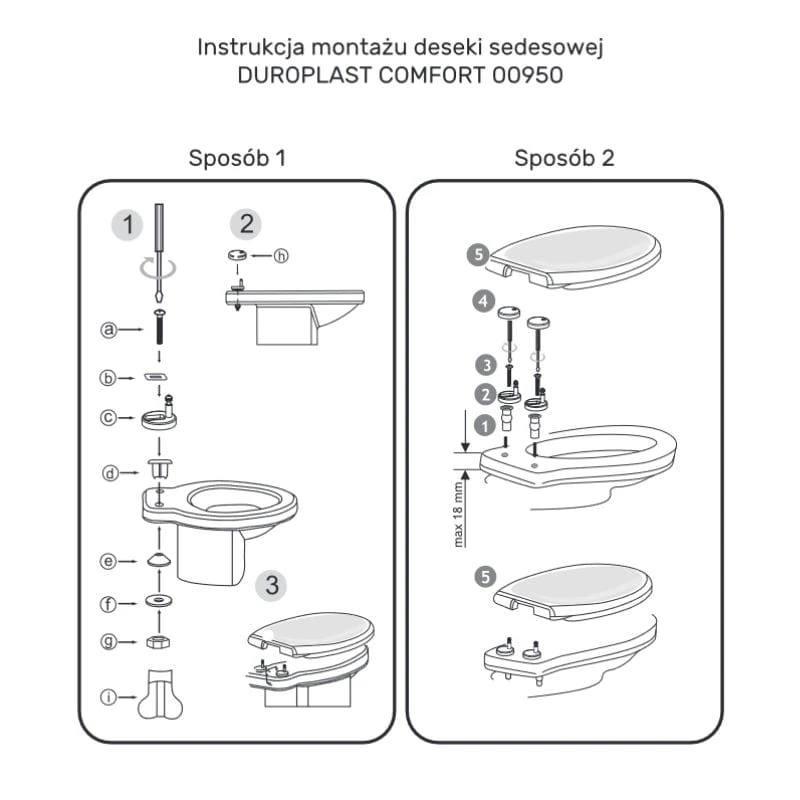 Instrukcja montażu deseki sedesowej
DUROPLAST COMFORT 00950

Sposób 1

1

2

h

a

b

c

d

e

f

g

i

3

Sposób 2

5

4

3

2

1

max 18 mm

5